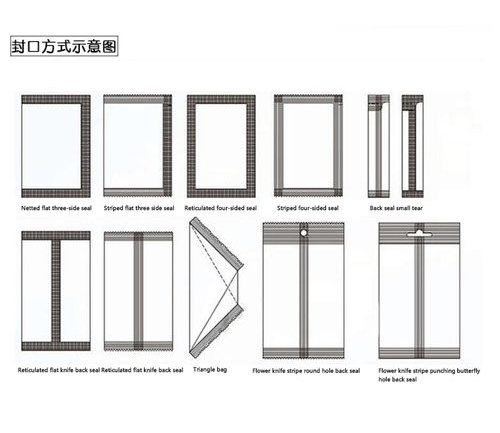 封口方式示意图

Netted flat three-side seal

Striped flat three side seal

Reticulated four-sided seal

Striped four-sided seal

Back seal small tear

Reticulated flat knife back seal

Reticulated flat knife back seal

Triangle bag

Flower knife stripe round hole back seal

Flower knife stripe punching butterfly hole back seal